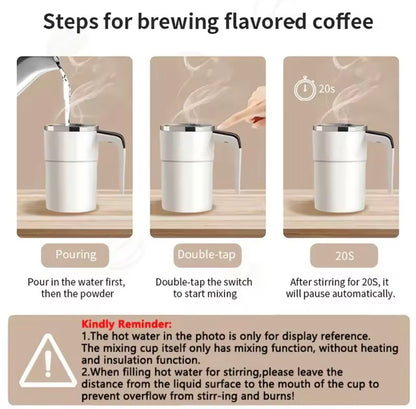 Steps for brewing flavored coffee

20s

Pouring

Pour in the water first, then the powder

Double-tap

Double-tap the switch to start mixing

20S

After stirring for 20S, it will pause automatically.

Kindly Reminder:
1.The hot water in the photo is only for display reference. The mixing cup itself only has mixing function, without heating and insulation function.
2.When filling hot water for stirring,please leave the distance from the liquid surface to the mouth of the cup to prevent overflow from stirr-ing and burns!